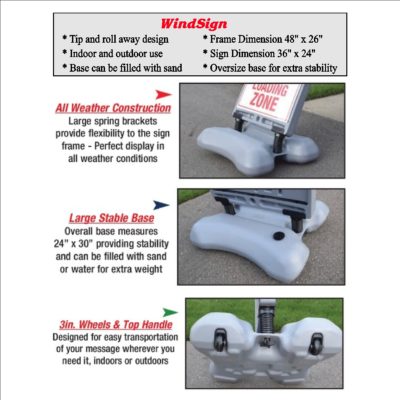 WindSign

* Tip and roll away design
* Indoor and outdoor use
* Base can be filled with sand

* Frame Dimension 48" x 26"
* Sign Dimension 36" x 24"
* Oversize base for extra stability

All Weather Construction
Large spring brackets provide flexibility to the sign frame - Perfect display in all weather conditions

LOADING ZONE

Large Stable Base
Overall base measures 24" x 30" providing stability and can be filled with sand or water for extra weight

3in. Wheels & Top Handle
Designed for easy transportation of your message wherever you need it, indoors or outdoors